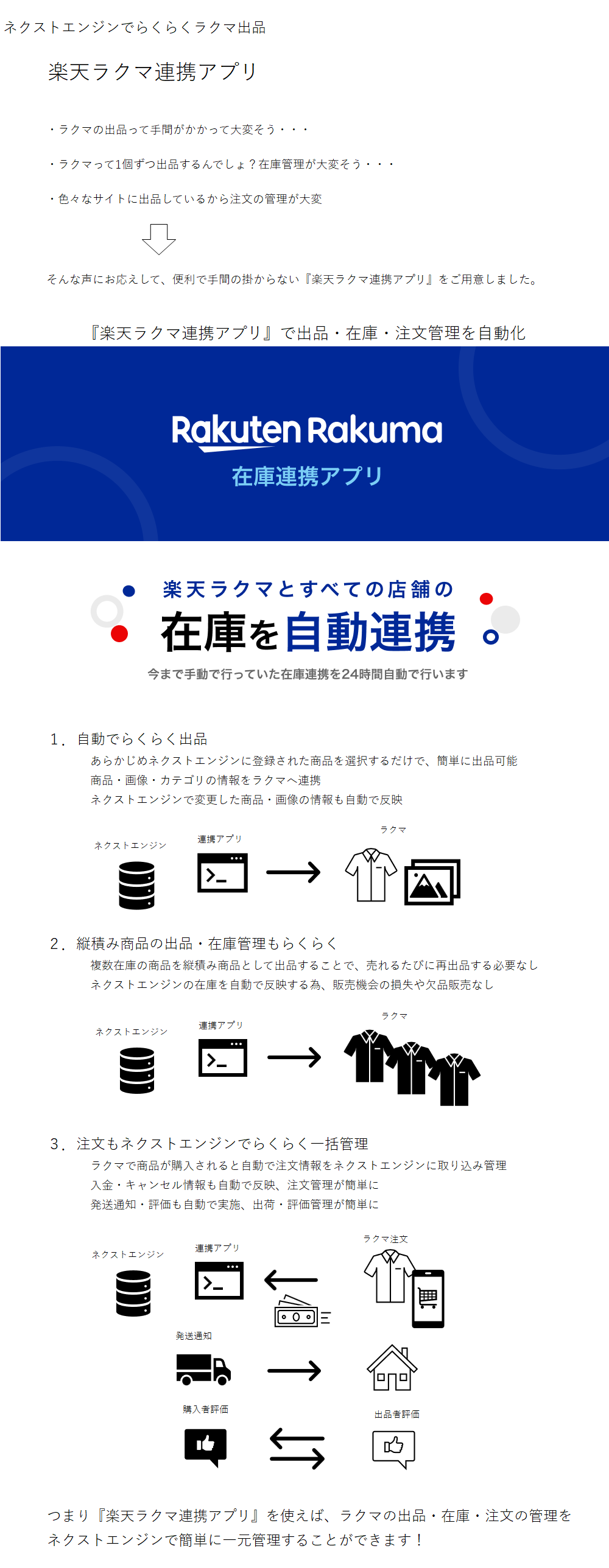 ネクストエンジンでらくらくラクマ出品

楽天ラクマ連携アプリ

・ラクマの出品って手間がかかって大変そう・・・

・ラクマって1個ずつ出品するんでしょ？在庫管理が大変そう・・・

・色々なサイトに出品しているから注文の管理が大変

そんな声にお応えして、便利で手間の掛からない『楽天ラクマ連携アプリ』をご用意しました。

『楽天ラクマ連携アプリ』で出品・在庫・注文管理を自動化

Rakuten Rakuma
在庫連携アプリ

楽天ラクマとすべての店舗の
在庫を自動連携
今まで手動で行っていた在庫連携を24時間自動で行います

1．自動でらくらく出品
あらかじめネクストエンジンに登録された商品を選択するだけで、簡単に出品可能
商品・画像・カテゴリの情報をラクマへ連携
ネクストエンジンで変更した商品・画像の情報も自動で反映

ネクストエンジン　連携アプリ　ラクマ

2．縦積み商品の出品・在庫管理もらくらく
複数在庫の商品を縦積み商品として出品することで、売れるたびに再出品する必要なし
ネクストエンジンの在庫を自動で反映する為、販売機会の損失や欠品販売なし

ネクストエンジン　連携アプリ　ラクマ

3．注文もネクストエンジンでらくらく一括管理
ラクマで商品が購入されると自動で注文情報をネクストエンジンに取り込み管理
入金・キャンセル情報も自動で反映、注文管理が簡単に
発送通知・評価も自動で実施、出荷・評価管理が簡単に

ネクストエンジン　連携アプリ　ラクマ注文
発送通知
購入者評価　出品者評価

つまり『楽天ラクマ連携アプリ』を使えば、ラクマの出品・在庫・注文の管理をネクストエンジンで簡単に一元管理することができます！